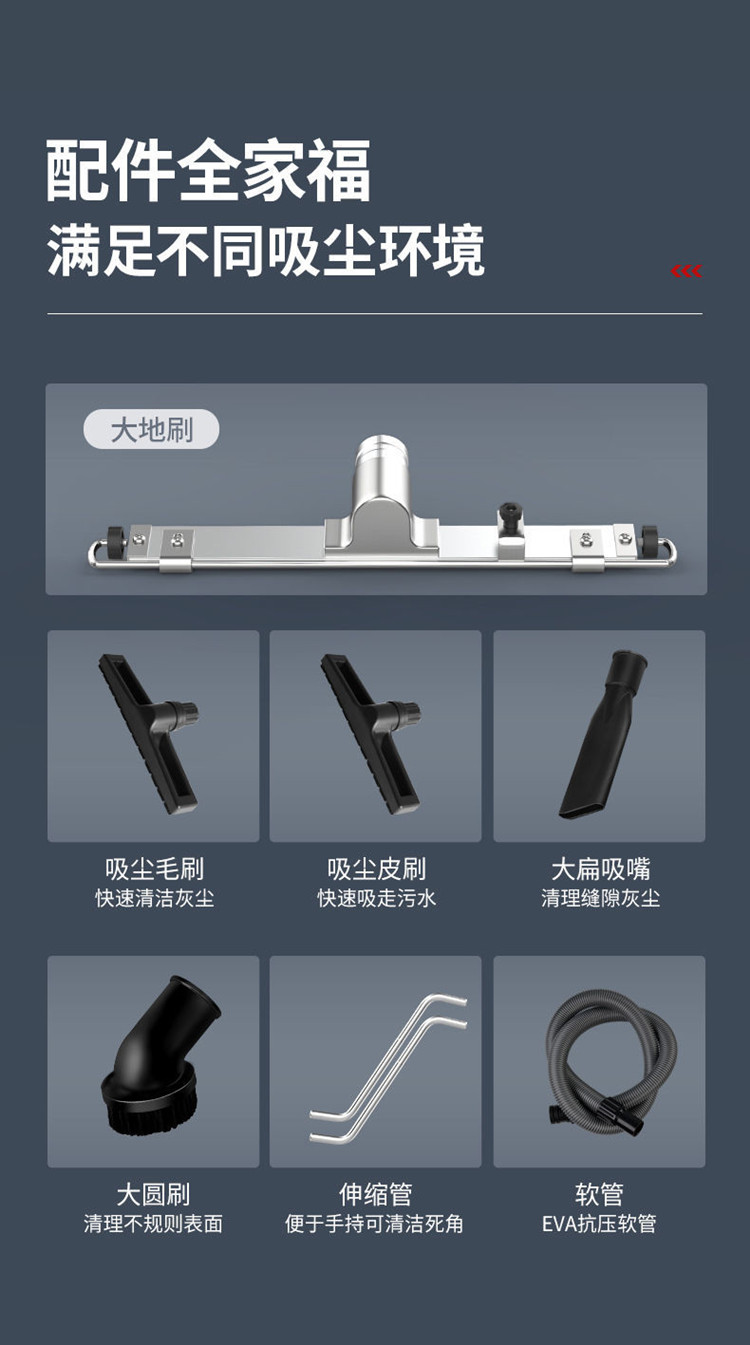 配件全家福
满足不同吸尘环境

<<<

大地刷

吸尘毛刷
快速清洁灰尘

吸尘皮刷
快速吸走污水

大扁吸嘴
清理缝隙灰尘

大圆刷
清理不规则表面

伸缩管
便于手持可清洁死角

软管
EVA抗压软管